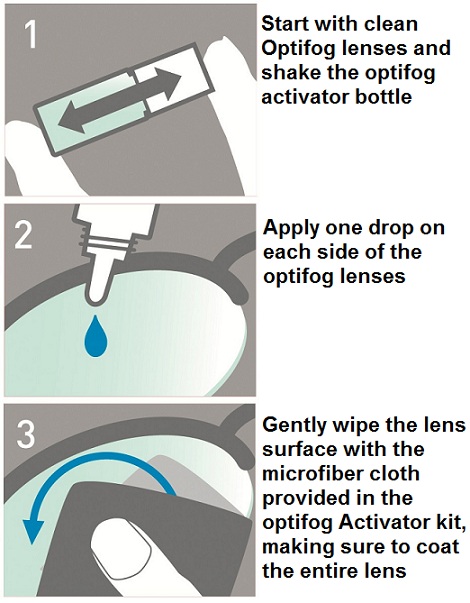 1

Start with clean Optifog lenses and shake the optifog activator bottle

2

Apply one drop on each side of the optifog lenses

3

Gently wipe the lens surface with the microfiber cloth provided in the optifog Activator kit, making sure to coat the entire lens